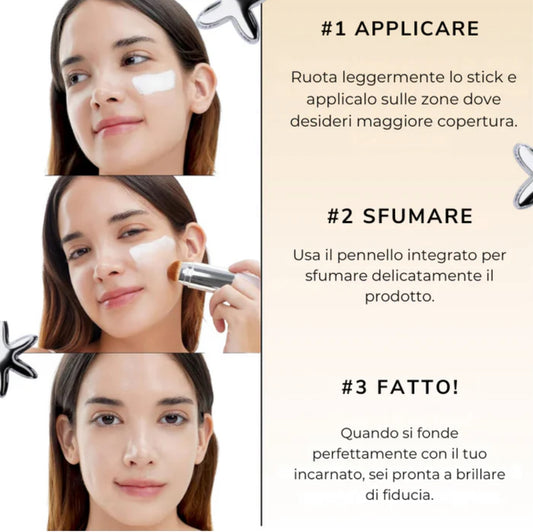 #1 APPLICARE

Ruota leggermente lo stick e applicalo sulle zone dove desideri maggiore copertura.

#2 SFUMARE

Usa il pennello integrato per sfumare delicatamente il prodotto.

#3 FATTO!

Quando si fonde perfettamente con il tuo incarnato, sei pronta a brillare di fiducia.