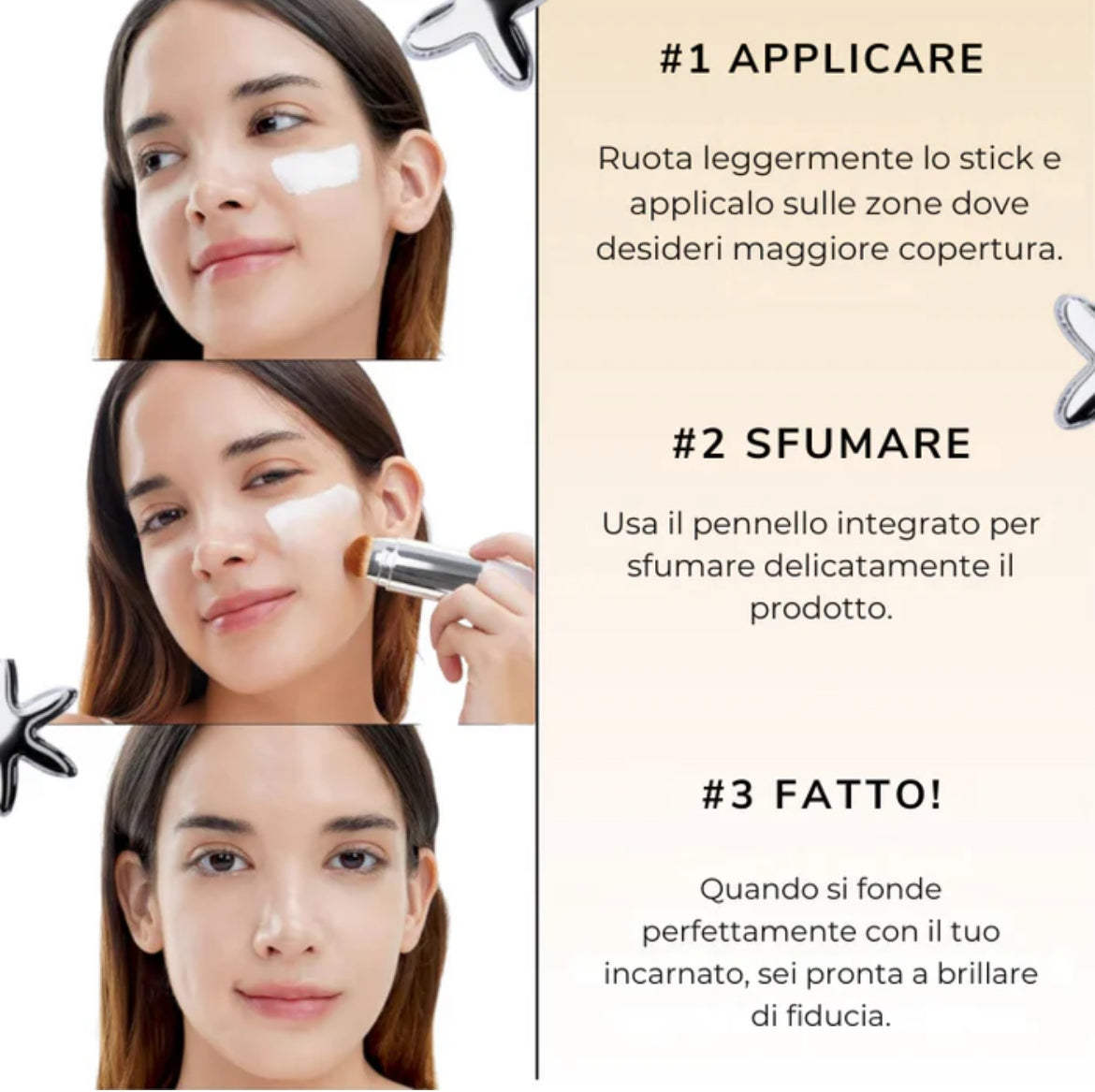 #1 APPLICARE

Ruota leggermente lo stick e applicalo sulle zone dove desideri maggiore copertura.

#2 SFUMARE

Usa il pennello integrato per sfumare delicatamente il prodotto.

#3 FATTO!

Quando si fonde perfettamente con il tuo incarnato, sei pronta a brillare di fiducia.